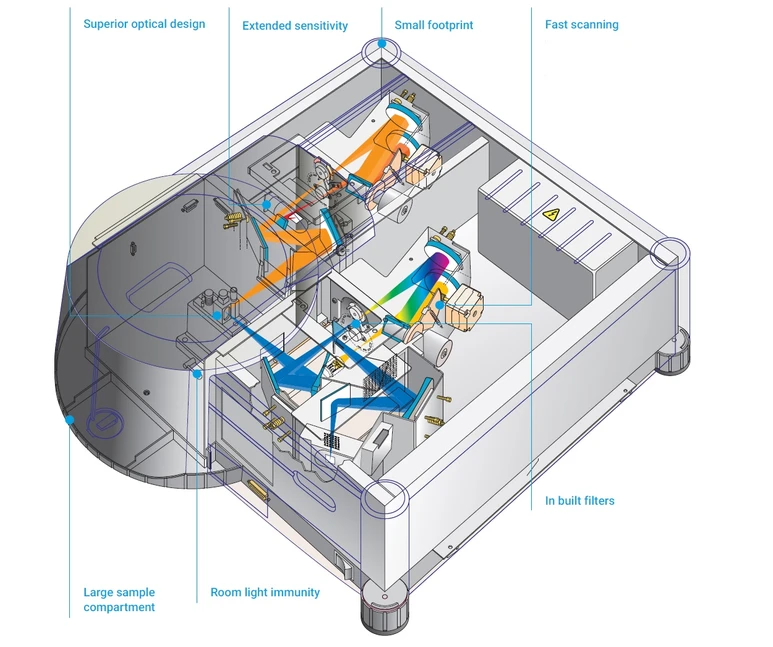 Superior optical design

Extended sensitivity

Small footprint

Fast scanning

In built filters

Large sample compartment

Room light immunity