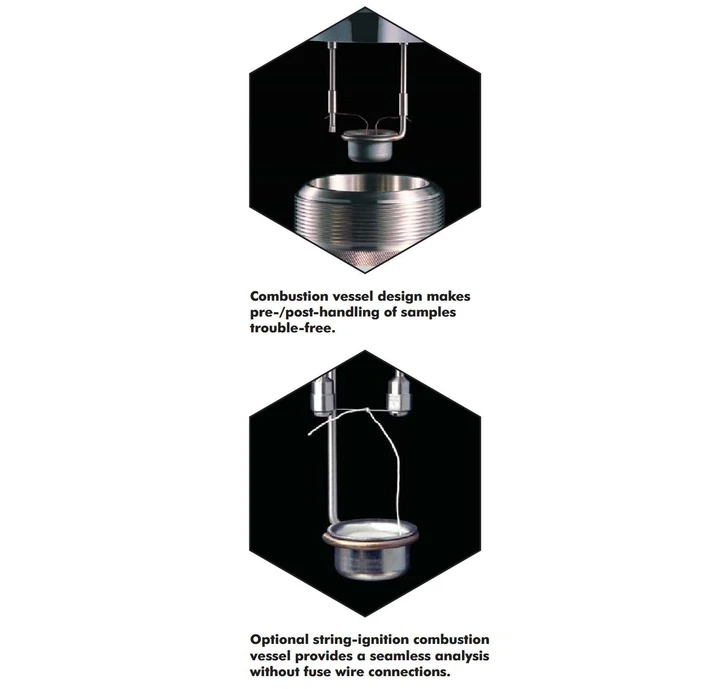 Combustion vessel design makes pre-/post-handling of samples trouble-free.

Optional string-ignition combustion vessel provides a seamless analysis without fuse wire connections.