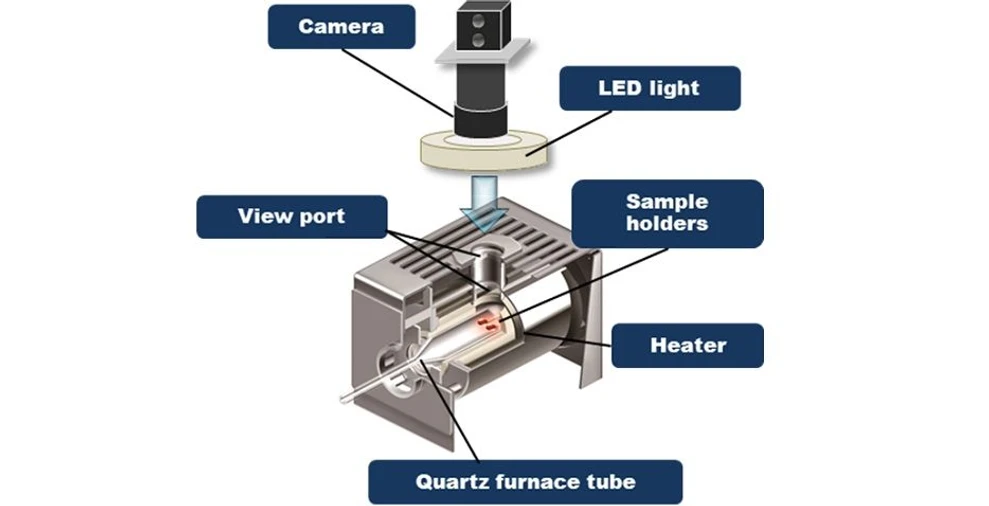 Camera

LED light

View port

Sample holders

Heater

Quartz furnace tube