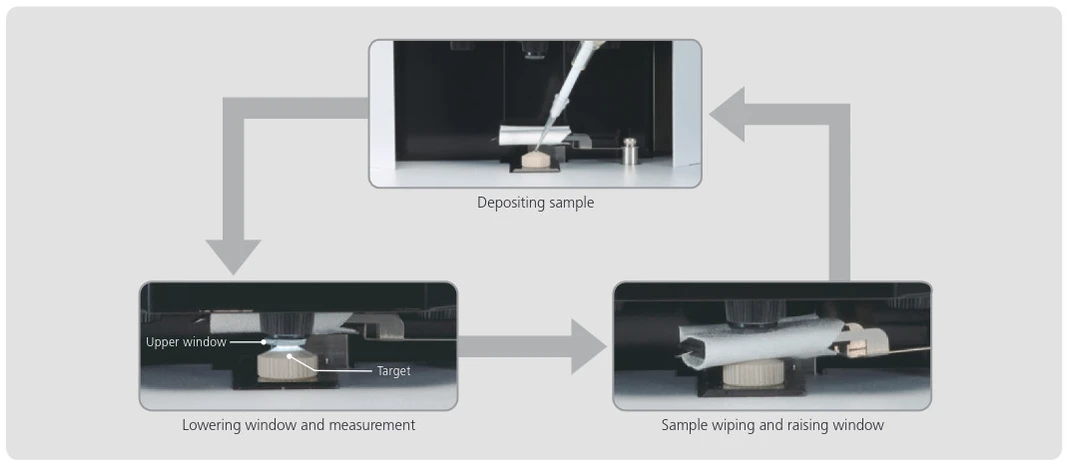 Depositing sample

Upper window

Target

Lowering window and measurement

Sample wiping and raising window